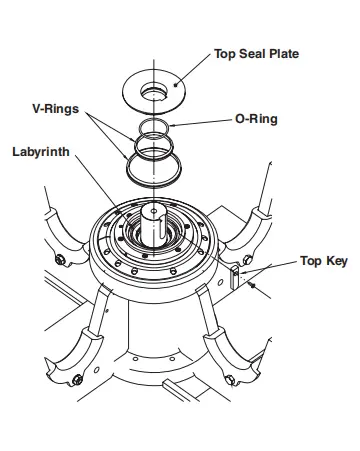 Top Seal Plate
V-Rings
O-Ring
Labyrinth
Top Key