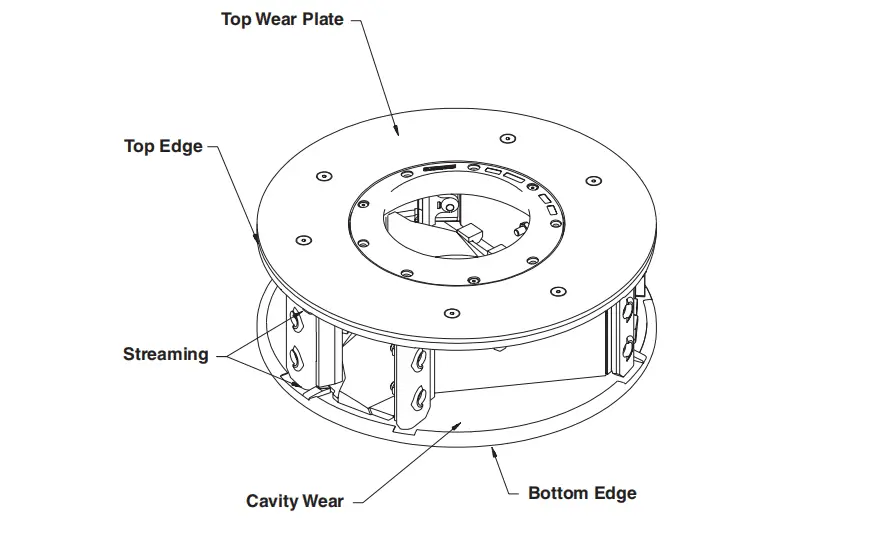 Top Wear Plate

Top Edge

Streaming

Cavity Wear

Bottom Edge