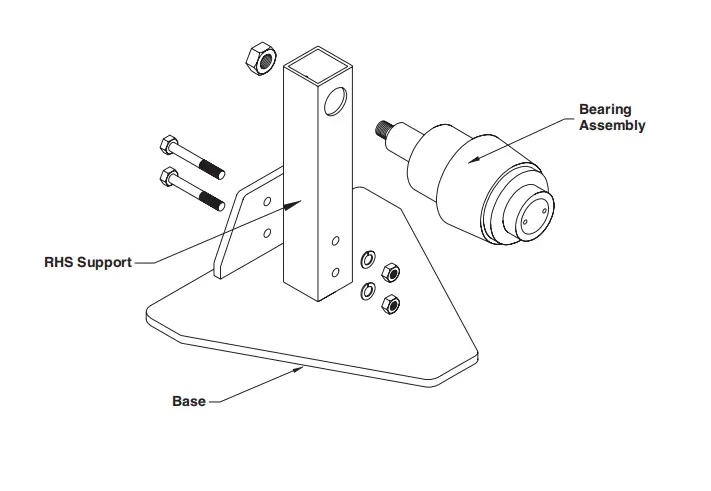 Bearing Assembly

RHS Support

Base