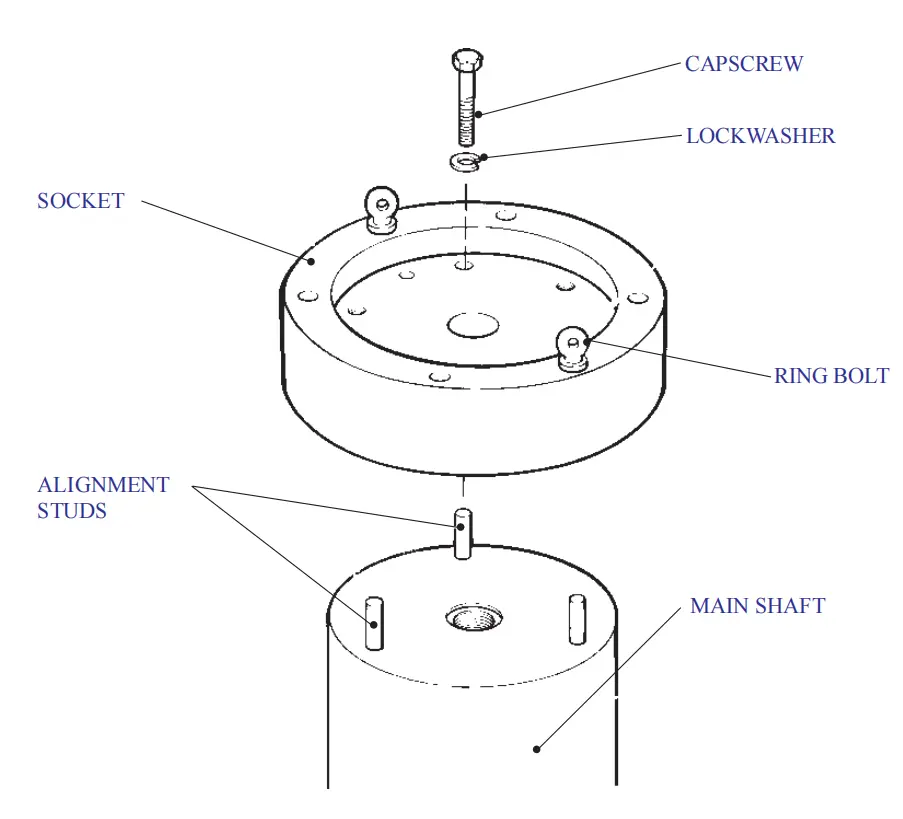 CAPSCREW

LOCKWASHER

SOCKET

RING BOLT

ALIGNMENT STUDS

MAIN SHAFT