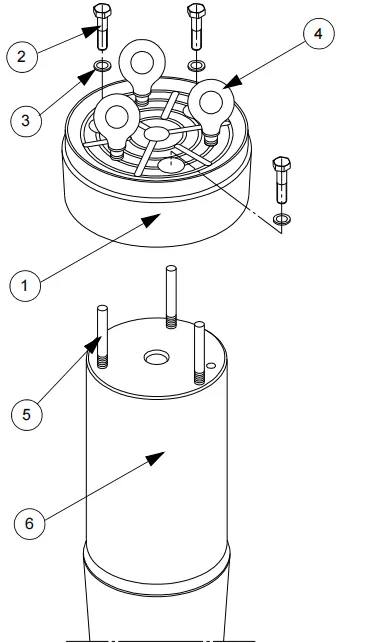 2

4

3

1

5

6