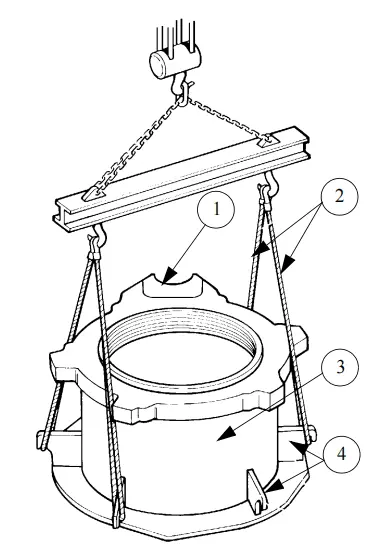 1
2
3
4