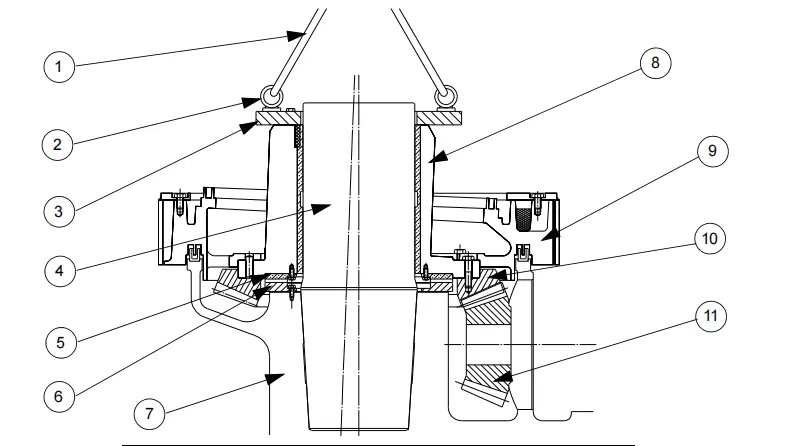 1
2
3
4
5
6
7
8
9
10
11